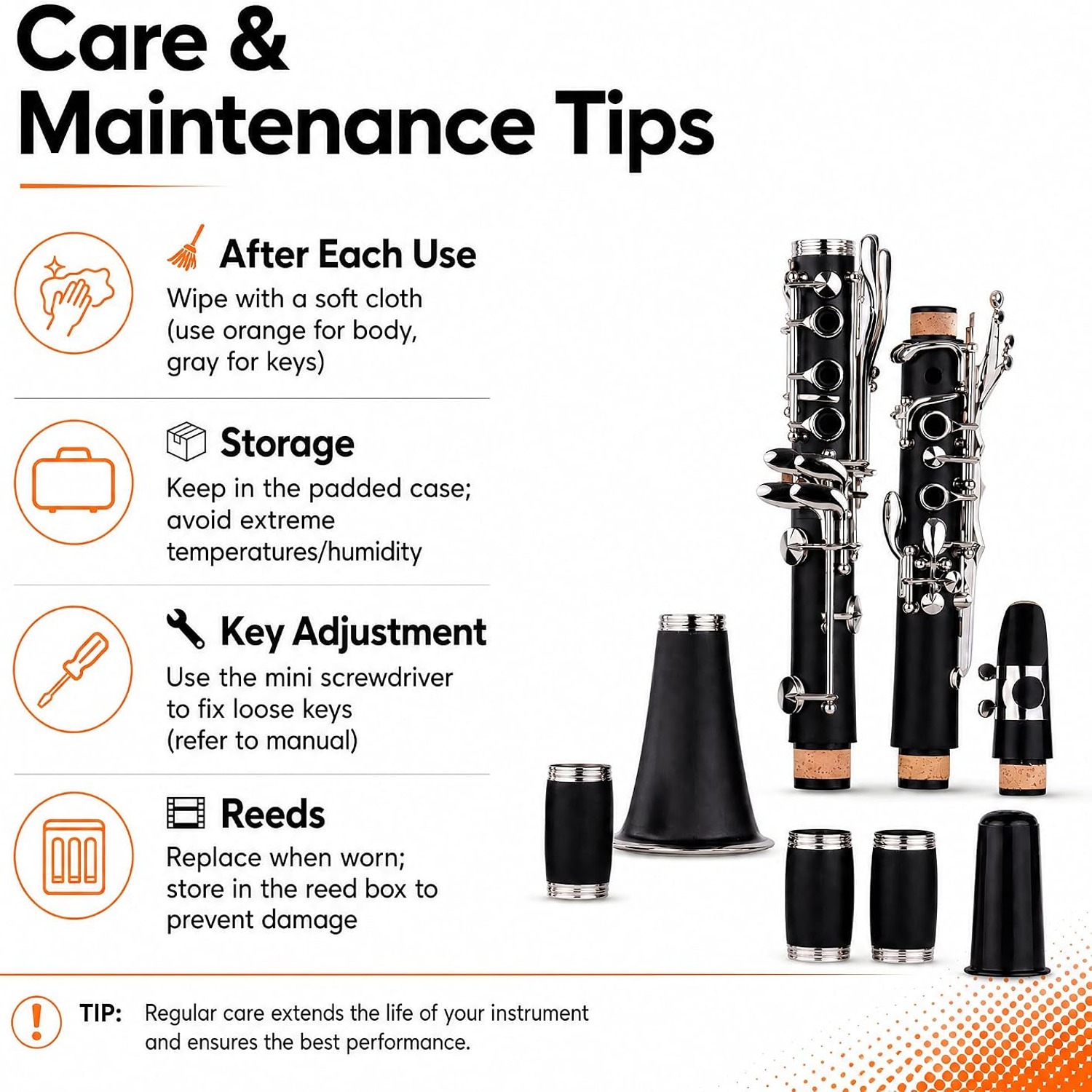 Care &
Maintenance Tips

After Each Use

Wipe with a soft cloth (use orange for body, gray for keys)

Storage

Keep in the padded case; avoid extreme temperatures/humidity

Key Adjustment

Use the mini screwdriver to fix loose keys (refer to manual)

Reeds

Replace when worn; store in the reed box to prevent damage

TIP: Regular care extends the life of your instrument and ensures the best performance.